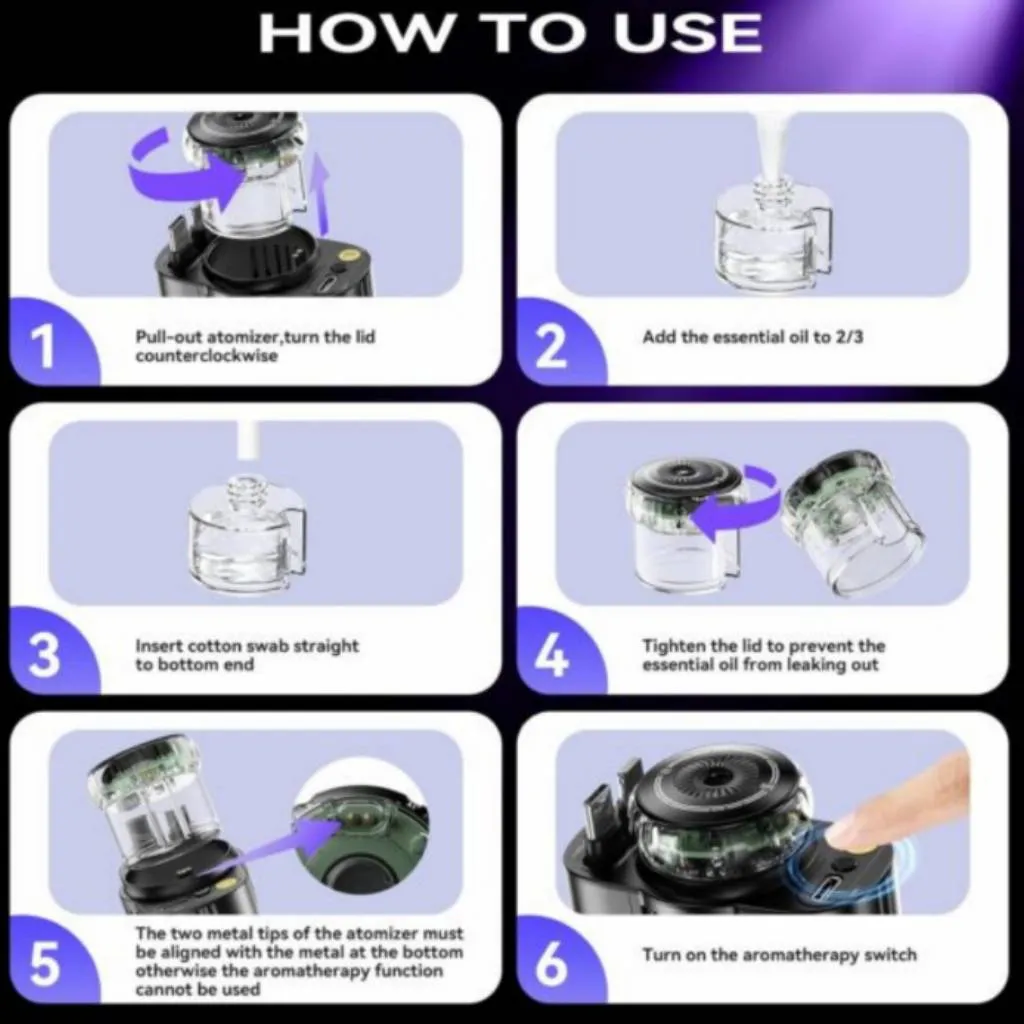 HOW TO USE

1
Pull-out atomizer,turn the lid counterclockwise

2
Add the essential oil to 2/3

3
Insert cotton swab straight to bottom end

4
Tighten the lid to prevent the essential oil from leaking out

5
The two metal tips of the atomizer must be aligned with the metal at the bottom otherwise the aromatherapy function cannot be used

6
Turn on the aromatherapy switch